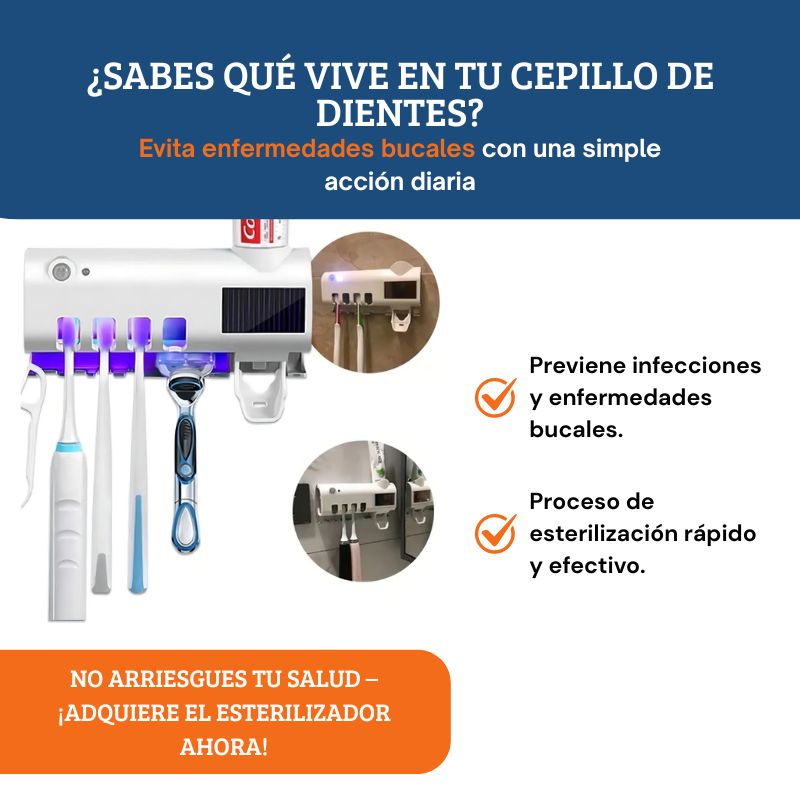 ¿SABES QUÉ VIVE EN TU CEPILLO DE DIENTES?

Evita enfermedades bucales con una simple acción diaria

Previene infecciones y enfermedades bucales.

Proceso de esterilización rápido y efectivo.

NO ARRIESGUES TU SALUD – ¡ADQUIERE EL ESTERILIZADOR AHORA!