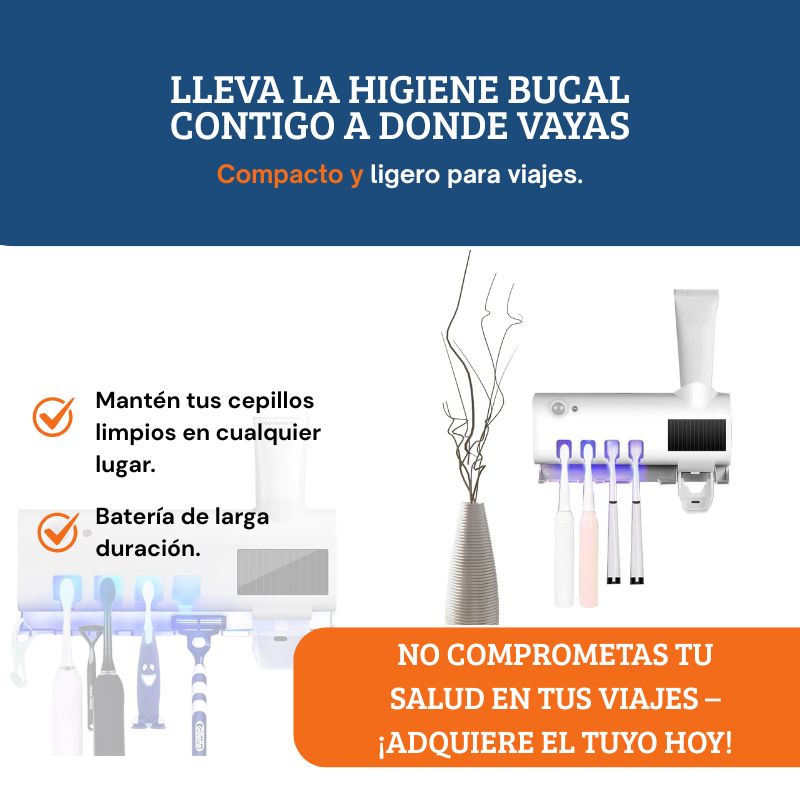 LLEVA LA HIGIENE BUCAL CONTIGO A DONDE VAYAS

Compacto y ligero para viajes.

Mantén tus cepillos limpios en cualquier lugar.

Batería de larga duración.

NO COMPROMETAS TU SALUD EN TUS VIAJES – ¡ADQUIERE EL TUYO HOY!